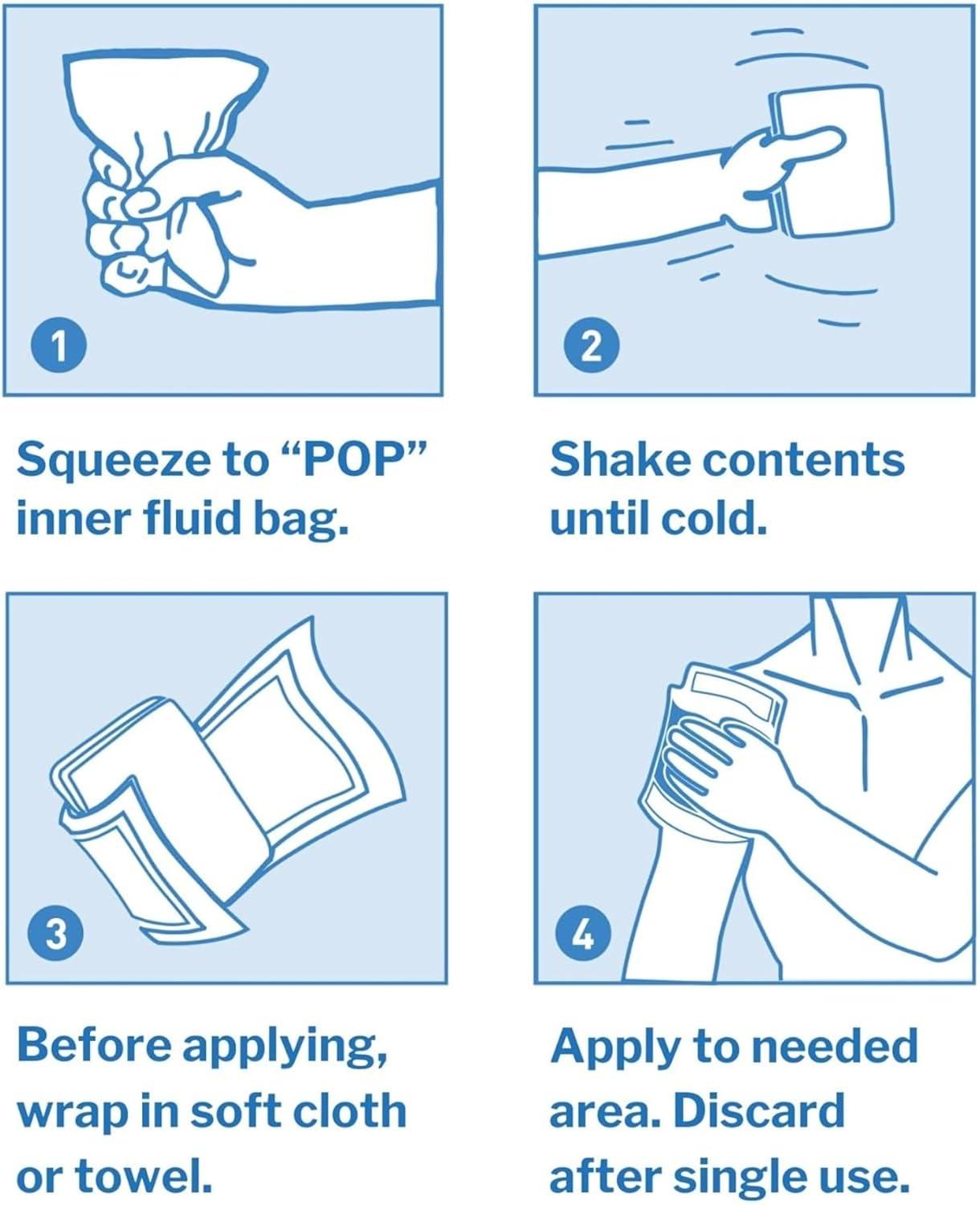 1

Squeeze to “POP” inner fluid bag.

2

Shake contents until cold.

3

Before applying, wrap in soft cloth or towel.

4

Apply to needed area. Discard after single use.