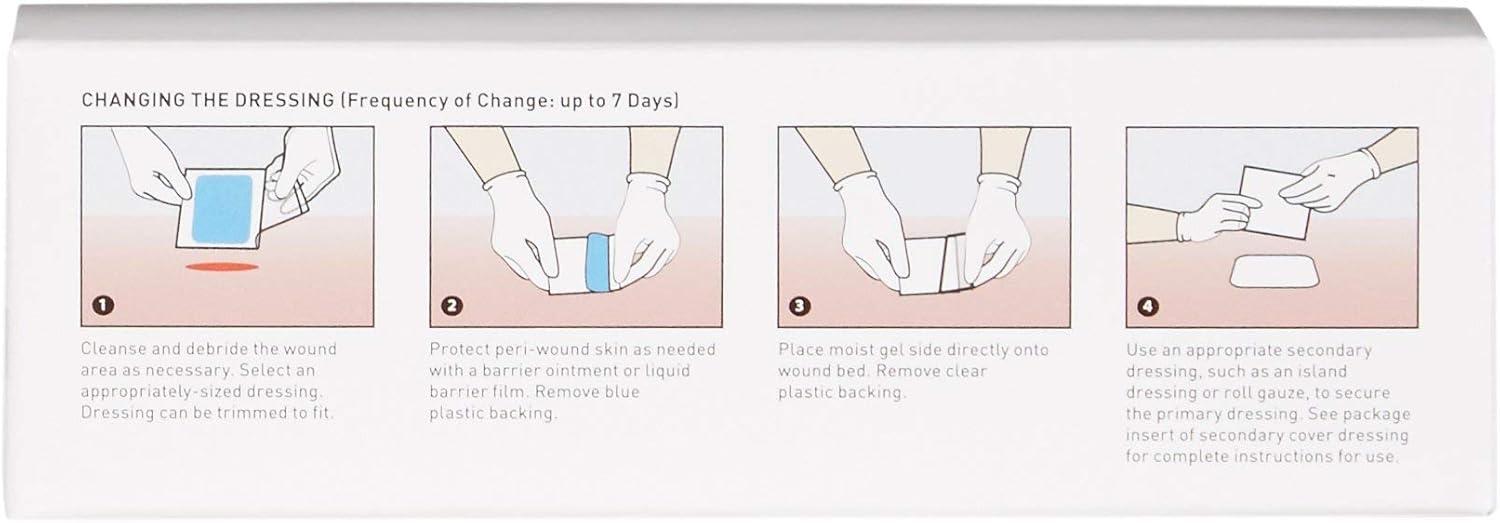 CHANGING THE DRESSING (Frequency of Change: up to 7 Days)

1

Cleanse and debride the wound area as necessary. Select an appropriately-sized dressing. Dressing can be trimmed to fit.

2

Protect peri-wound skin as needed with a barrier ointment or liquid barrier film. Remove blue plastic backing.

3

Place moist gel side directly onto wound bed. Remove clear plastic backing.

4

Use an appropriate secondary dressing, such as an island dressing or roll gauze, to secure the primary dressing. See package insert of secondary cover dressing for complete instructions for use.